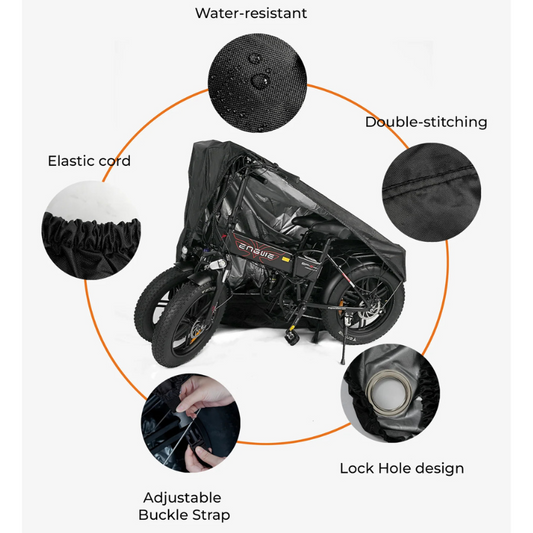 Water-resistant

Double-stitching

Elastic cord

ENGWE

Lock Hole design

Adjustable Buckle Strap